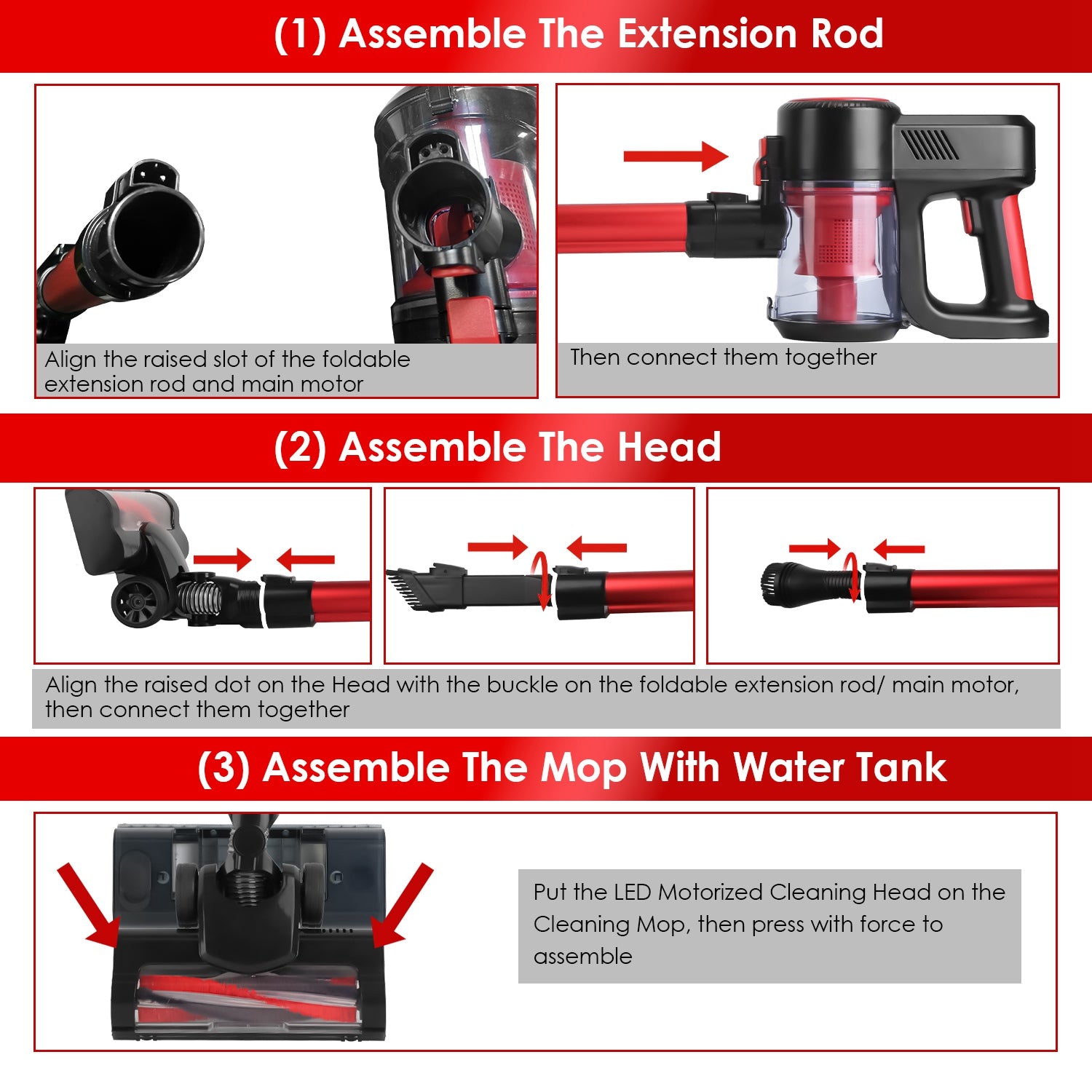 (1) Assemble The Extension Rod

Align the raised slot of the foldable extension rod and main motor

Then connect them together

(2) Assemble The Head

Align the raised dot on the Head with the buckle on the foldable extension rod/ main motor, then connect them together

(3) Assemble The Mop With Water Tank

Put the LED Motorized Cleaning Head on the Cleaning Mop, then press with force to assemble